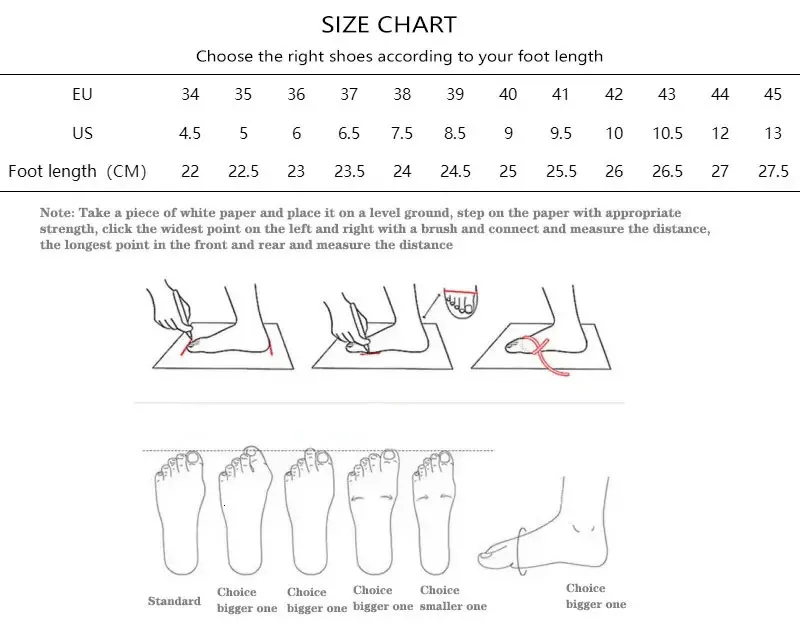 SIZE CHART

Choose the right shoes according to your foot length

| EU | 34 | 35 | 36 | 37 | 38 | 39 | 40 | 41 | 42 | 43 | 44 | 45 |
|---|---|---|---|---|---|---|---|---|---|---|---|---|
| US | 4.5 | 5 | 6 | 6.5 | 7.5 | 8.5 | 9 | 9.5 | 10 | 10.5 | 12 | 13 |
| Foot length (CM) | 22 | 22.5 | 23 | 23.5 | 24 | 24.5 | 25 | 25.5 | 26 | 26.5 | 27 | 27.5 |

Note: Take a piece of white paper and place it on a level ground, step on the paper with appropriate strength, click the widest point on the left and right with a brush and connect and measure the distance, the longest point in the front and rear and measure the distance

Standard

Choice bigger one

Choice bigger one

Choice bigger one

Choice smaller one

Choice bigger one