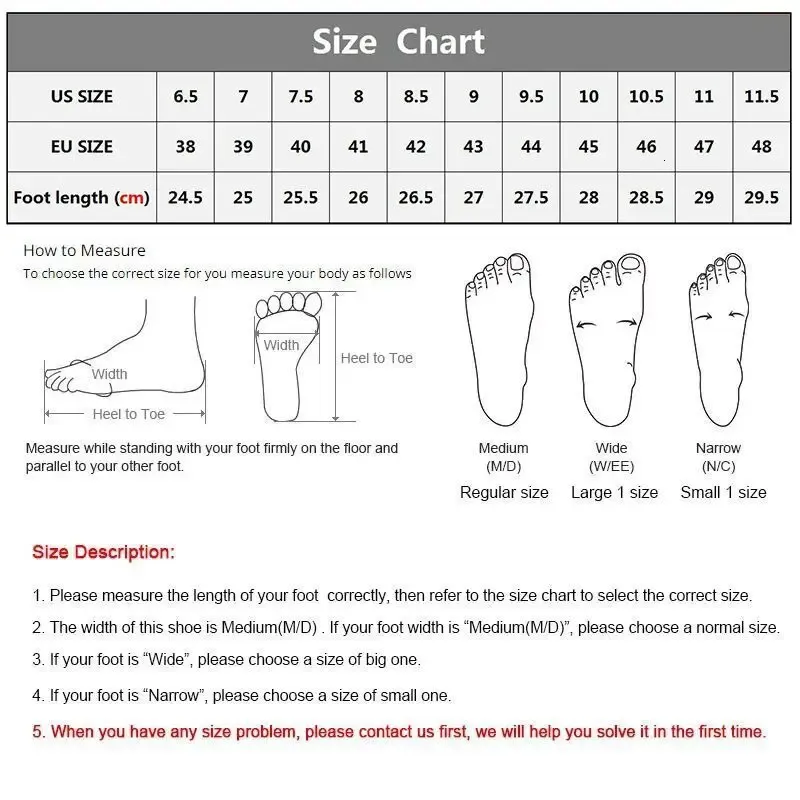 Size Chart

| US SIZE | 6.5 | 7 | 7.5 | 8 | 8.5 | 9 | 9.5 | 10 | 10.5 | 11 | 11.5 |
|---|---|---|---|---|---|---|---|---|---|---|---|
| EU SIZE | 38 | 39 | 40 | 41 | 42 | 43 | 44 | 45 | 46 | 47 | 48 |
| Foot length (cm) | 24.5 | 25 | 25.5 | 26 | 26.5 | 27 | 27.5 | 28 | 28.5 | 29 | 29.5 |

How to Measure
To choose the correct size for you measure your body as follows

Width
Heel to Toe
Width
Heel to Toe

Measure while standing with your foot firmly on the floor and parallel to your other foot.

Medium
(M/D)
Regular size

Wide
(W/EE)
Large 1 size

Narrow
(N/C)
Small 1 size

Size Description:

1. Please measure the length of your foot correctly, then refer to the size chart to select the correct size.

2. The width of this shoe is Medium(M/D) . If your foot width is “Medium(M/D)”, please choose a normal size.

3. If your foot is “Wide”, please choose a size of big one.

4. If your foot is “Narrow”, please choose a size of small one.

5. When you have any size problem, please contact us first, we will help you solve it in the first time.