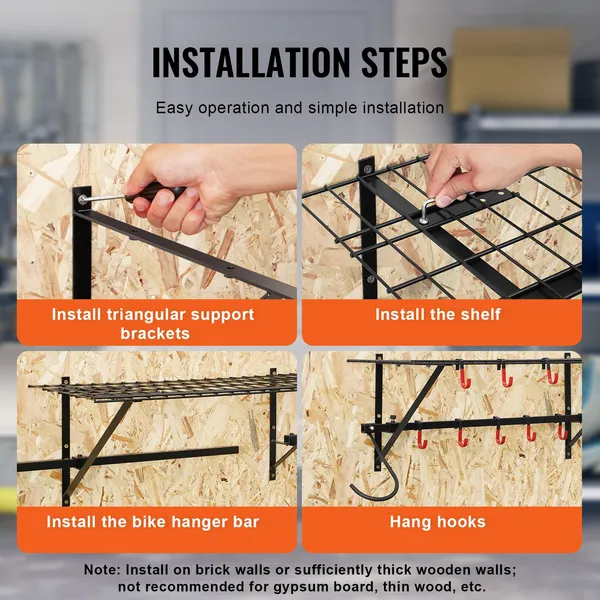 INSTALLATION STEPS

Easy operation and simple installation

Install triangular support brackets

Install the shelf

Install the bike hanger bar

Hang hooks

Note: Install on brick walls or sufficiently thick wooden walls; not recommended for gypsum board, thin wood, etc.