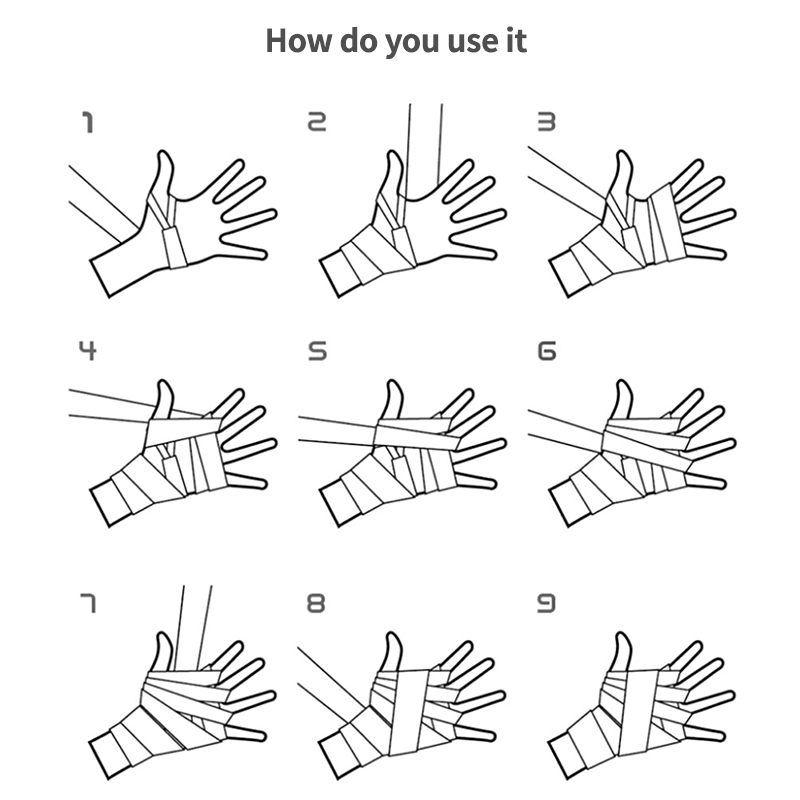 How do you use it

1

2

3

4

5

6

7

8

9