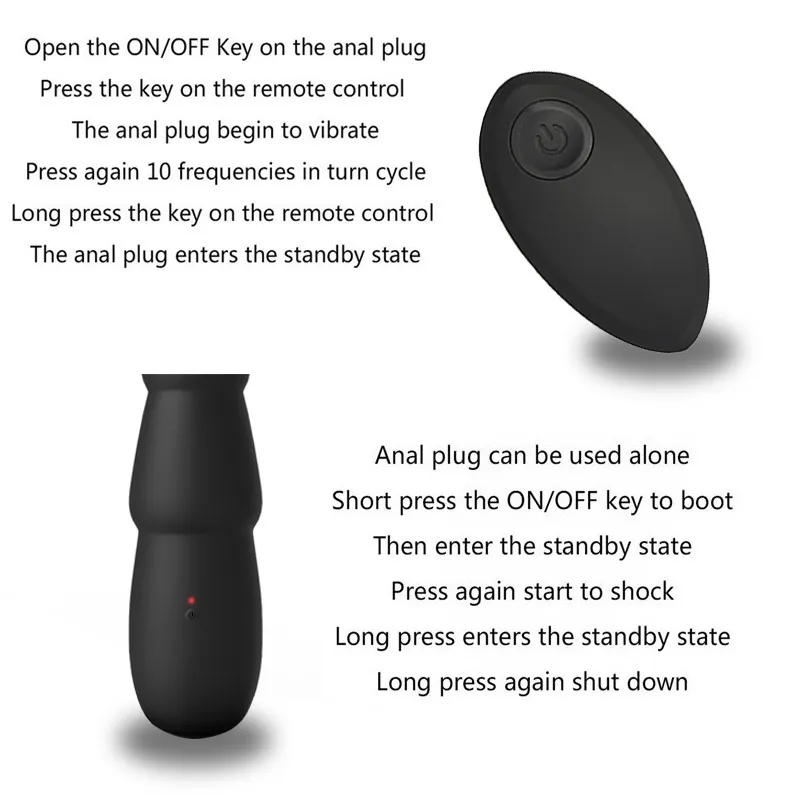 Open the ON/OFF Key on the anal plug
Press the key on the remote control
The anal plug begin to vibrate
Press again 10 frequencies in turn cycle
Long press the key on the remote control
The anal plug enters the standby state

Anal plug can be used alone
Short press the ON/OFF key to boot
Then enter the standby state
Press again start to shock
Long press enters the standby state
Long press again shut down