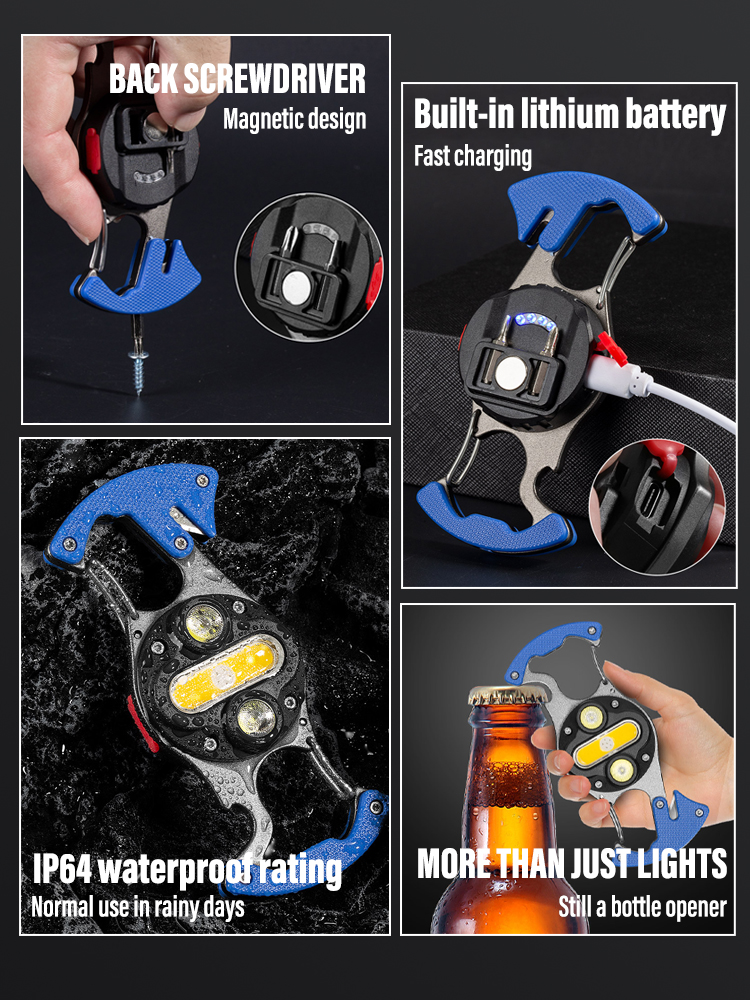 BACK SCREWDRIVER
Magnetic design

Built-in lithium battery
Fast charging

IP64 waterproof rating
Normal use in rainy days

MORE THAN JUST LIGHTS
Still a bottle opener