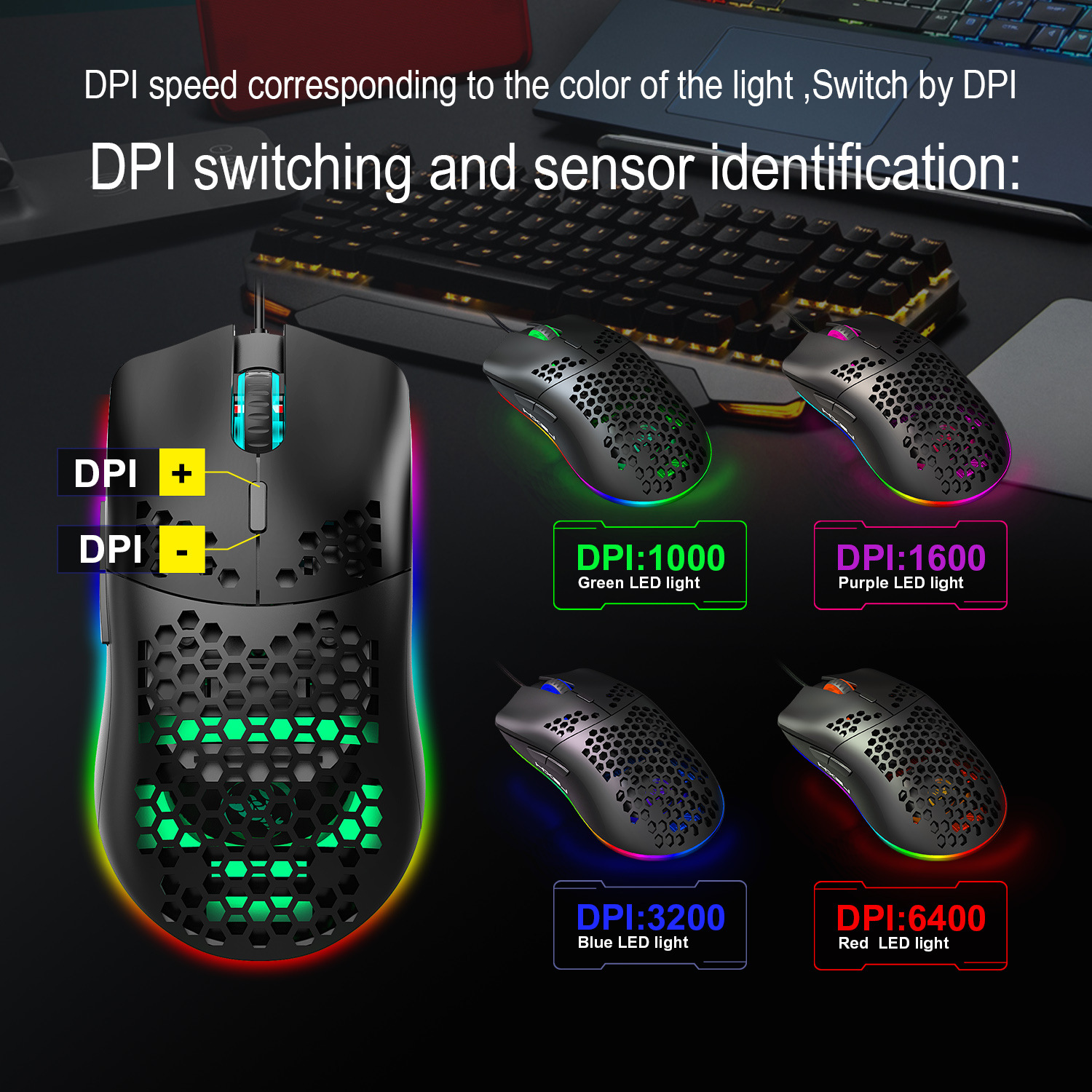 DPI speed corresponding to the color of the light ,Switch by DPI

DPI switching and sensor identification:

DPI +

DPI -

DPI:1000
Green LED light

DPI:1600
Purple LED light

DPI:3200
Blue LED light

DPI:6400
Red LED light