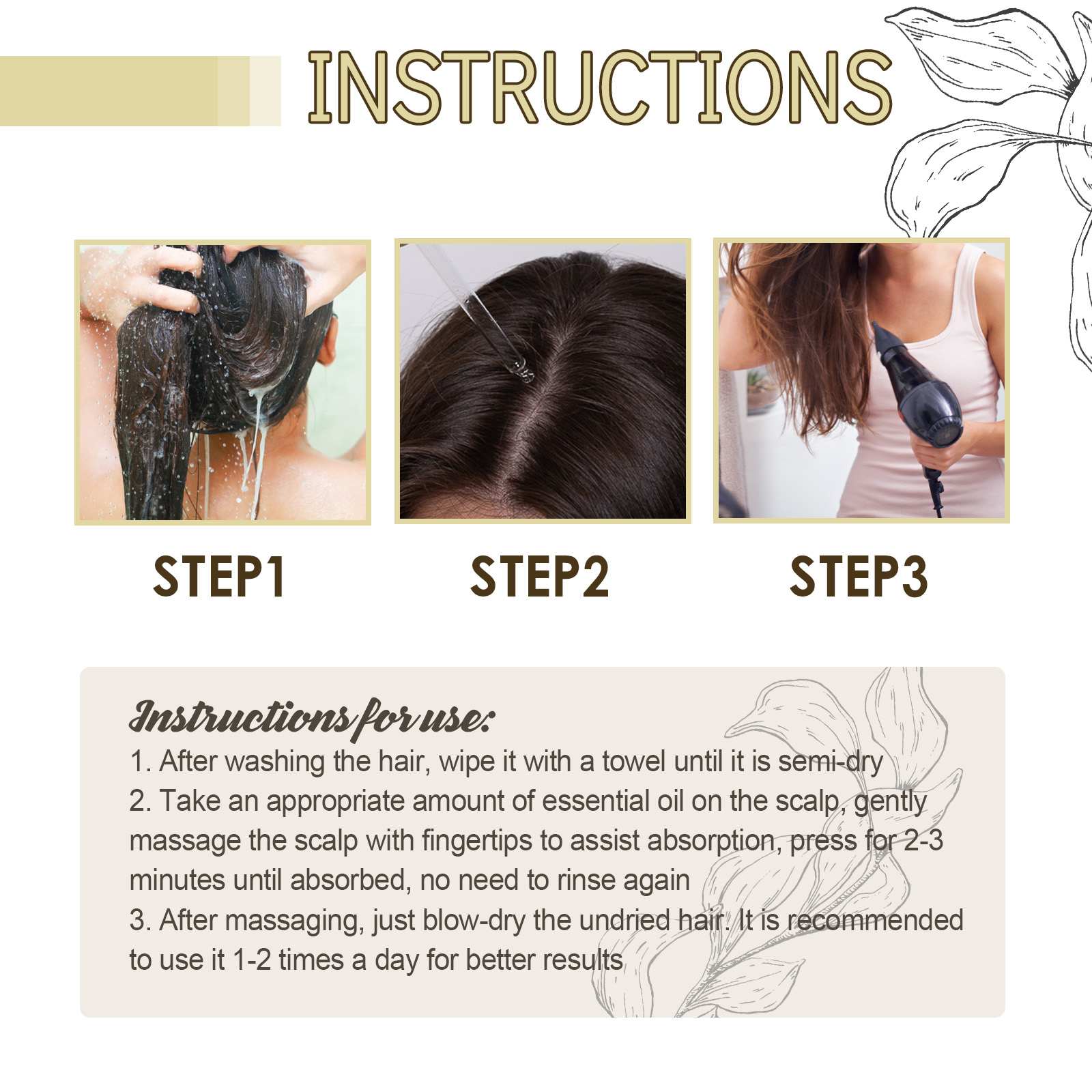 INSTRUCTIONS

STEP1

STEP2

STEP3

Instructions for use:
1. After washing the hair, wipe it with a towel until it is semi-dry
2. Take an appropriate amount of essential oil on the scalp, gently massage the scalp with fingertips to assist absorption, press for 2-3 minutes until absorbed, no need to rinse again
3. After massaging, just blow-dry the undried hair. It is recommended to use it 1-2 times a day for better results