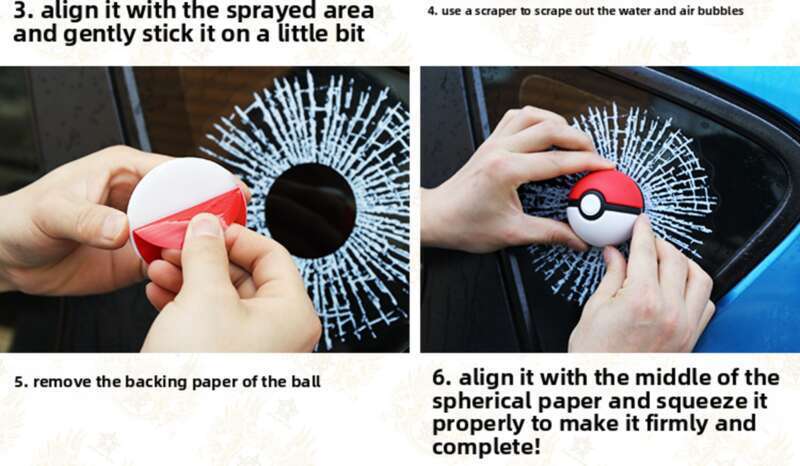 3. align it with the sprayed area and gently stick it on a little bit

4. use a scraper to scrape out the water and air bubbles

5. remove the backing paper of the ball

6. align it with the middle of the spherical paper and squeeze it properly to make it firmly and complete!