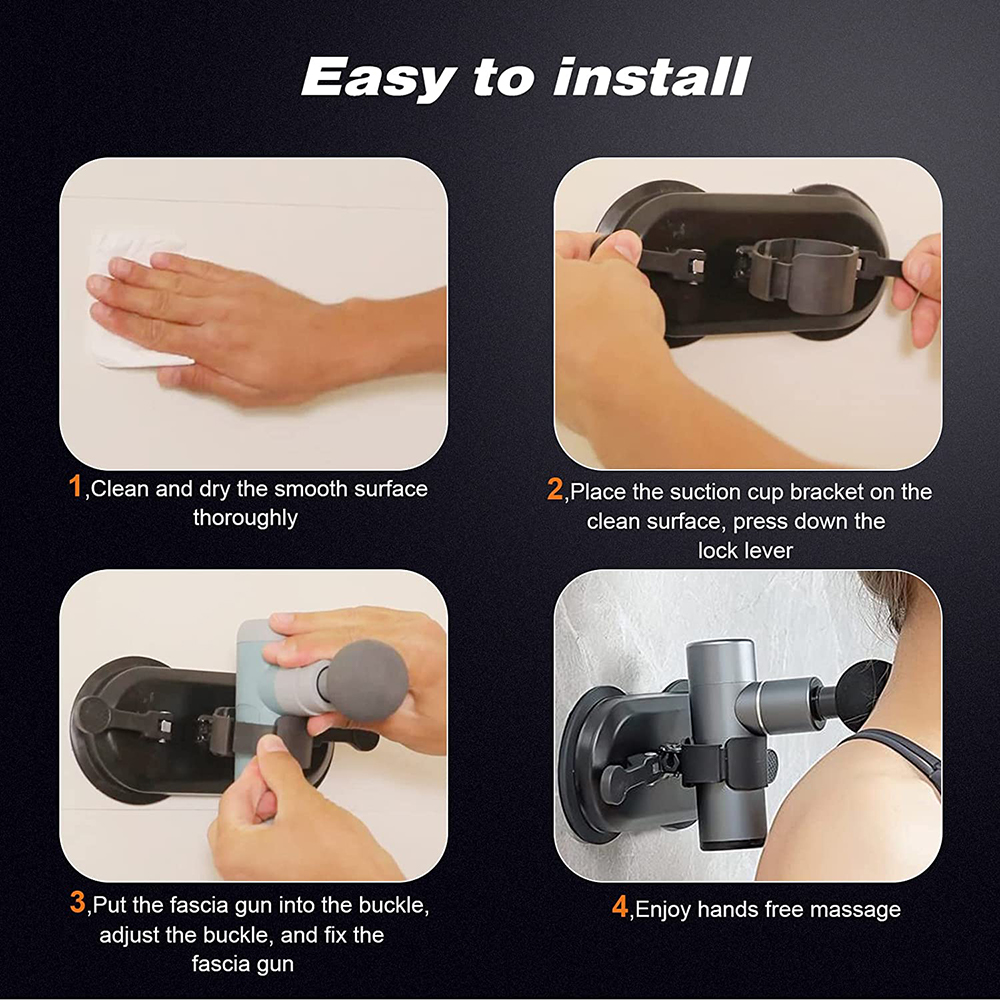 Easy to install

1,Clean and dry the smooth surface thoroughly

2,Place the suction cup bracket on the clean surface, press down the lock lever

3,Put the fascia gun into the buckle, adjust the buckle, and fix the fascia gun

4,Enjoy hands free massage