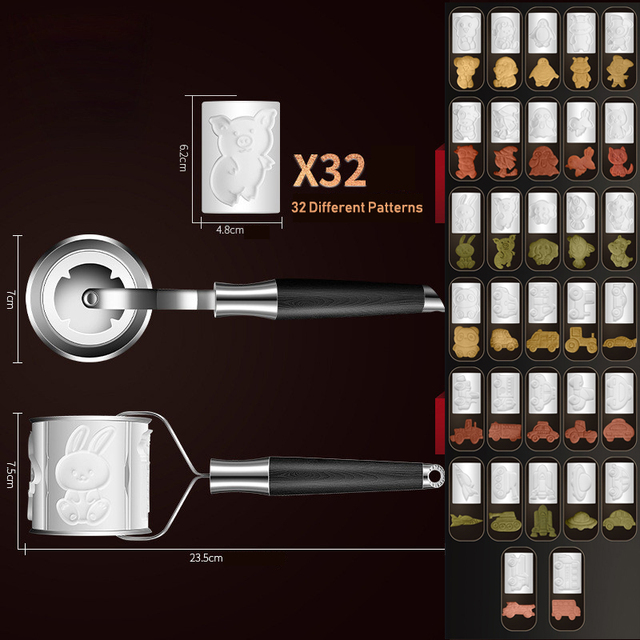 6.2cm
4.8cm
X32
32 Different Patterns
7cm
7.5cm
23.5cm