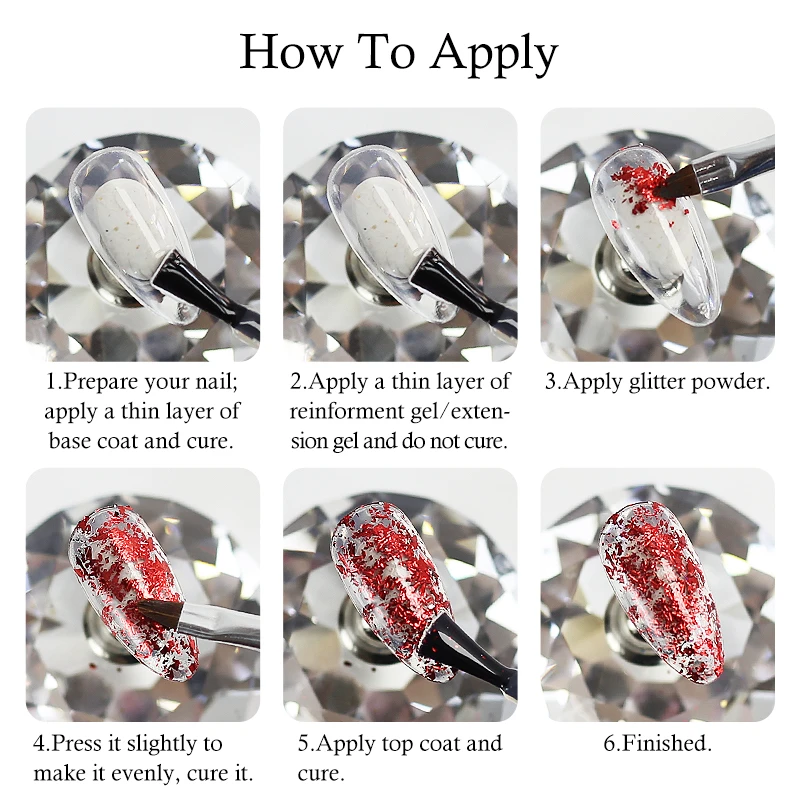 How To Apply

1.Prepare your nail; apply a thin layer of base coat and cure.

2.Apply a thin layer of reinforment gel/extension gel and do not cure.

3.Apply glitter powder.

4.Press it slightly to make it evenly, cure it.

5.Apply top coat and cure.

6.Finished.