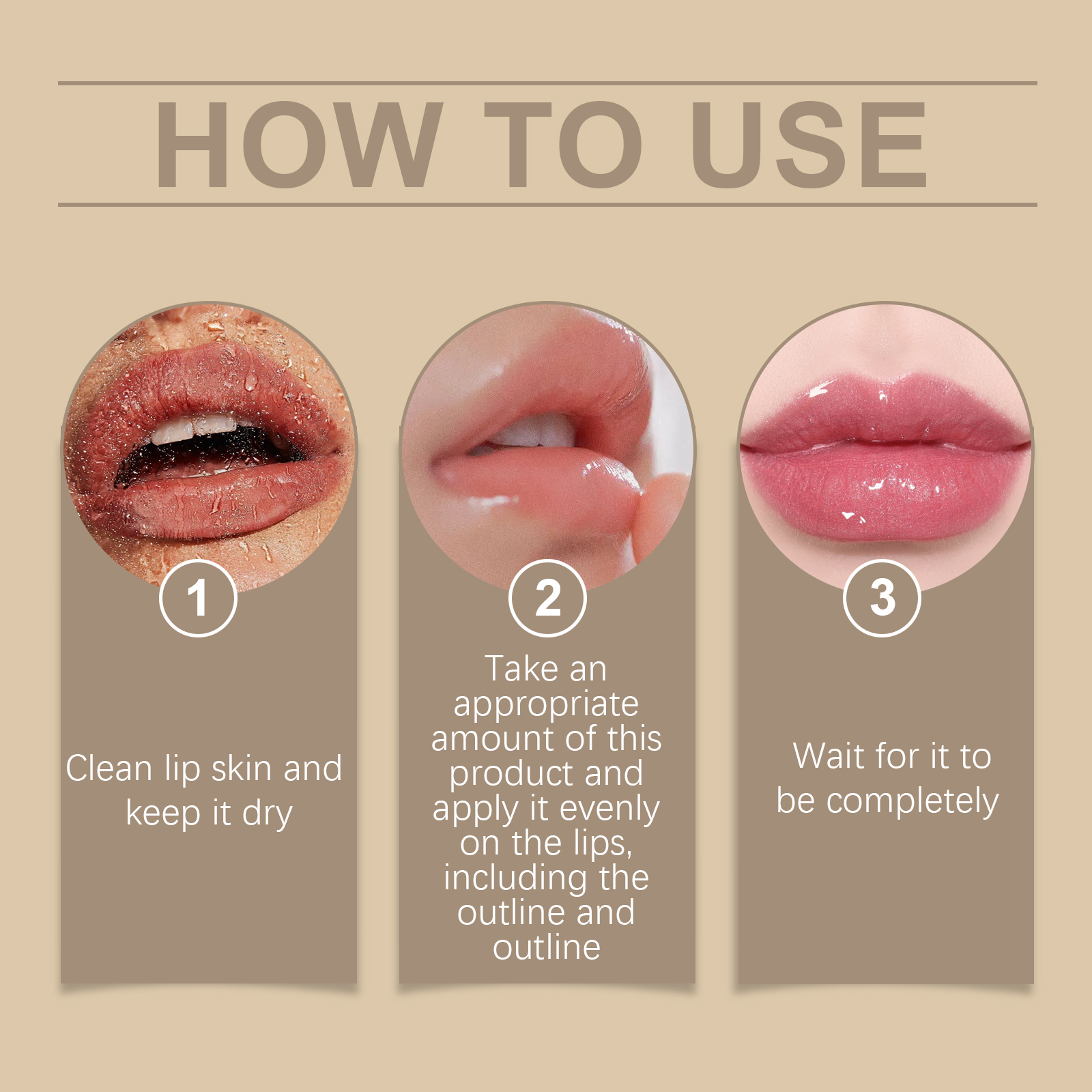 HOW TO USE

1

Clean lip skin and keep it dry

2

Take an appropriate amount of this product and apply it evenly on the lips, including the outline and outline

3

Wait for it to be completely