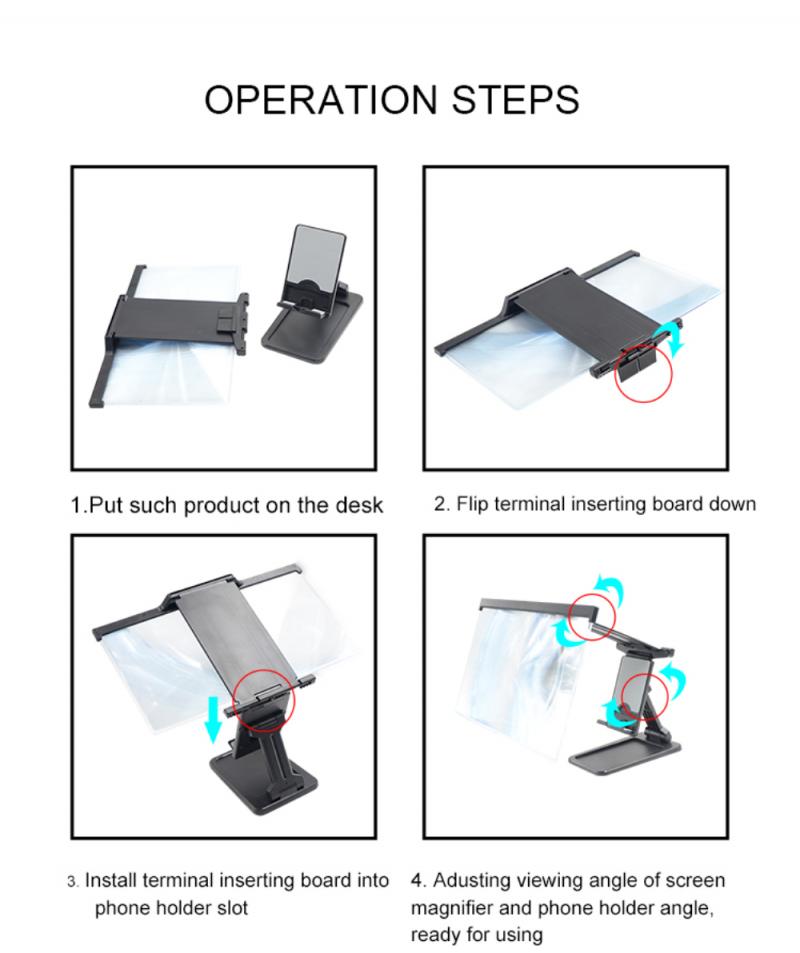 OPERATION STEPS

1.Put such product on the desk

2. Flip terminal inserting board down

3. Install terminal inserting board into phone holder slot

4. Adusting viewing angle of screen magnifier and phone holder angle, ready for using