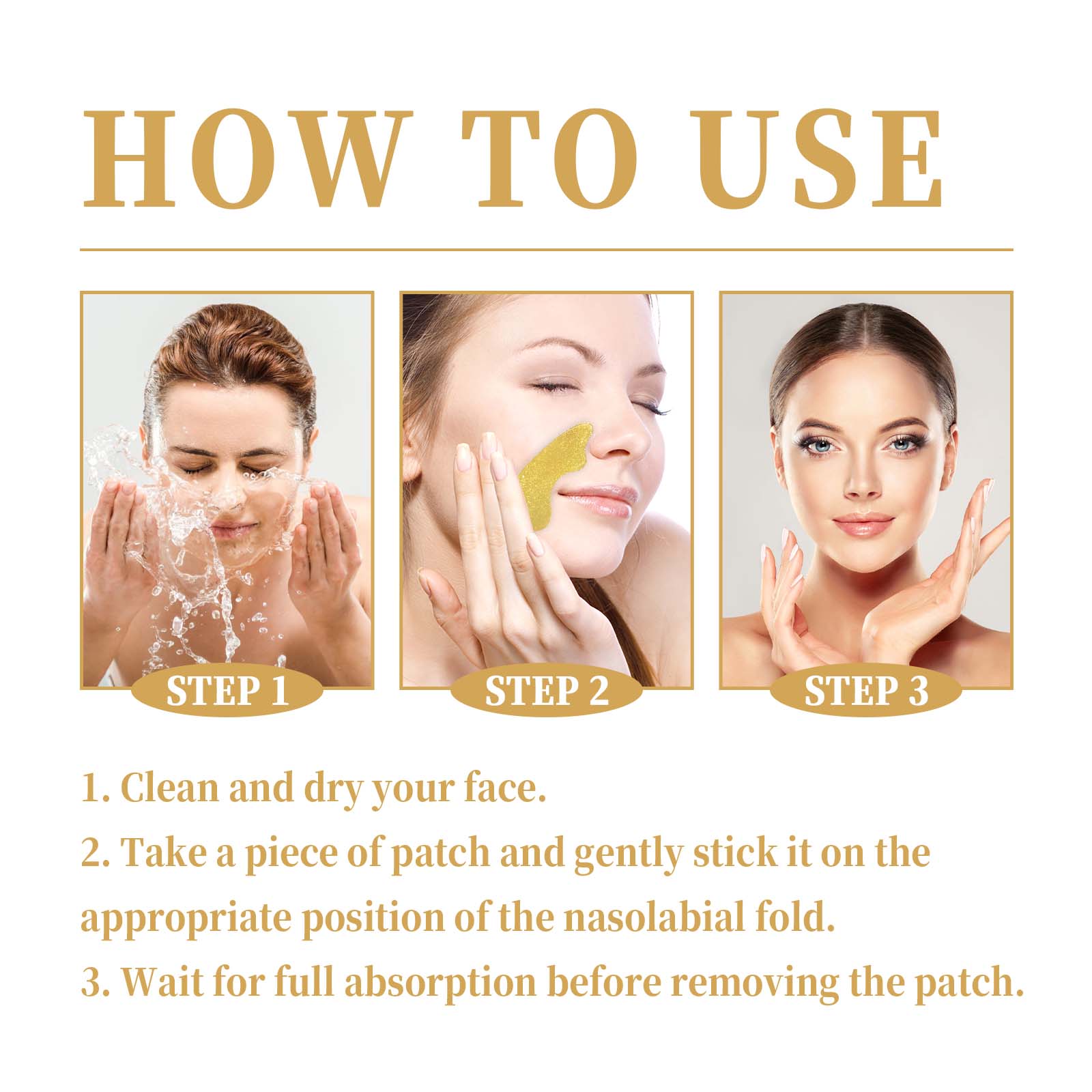 HOW TO USE

STEP 1

STEP 2

STEP 3

1. Clean and dry your face.
2. Take a piece of patch and gently stick it on the appropriate position of the nasolabial fold.
3. Wait for full absorption before removing the patch.