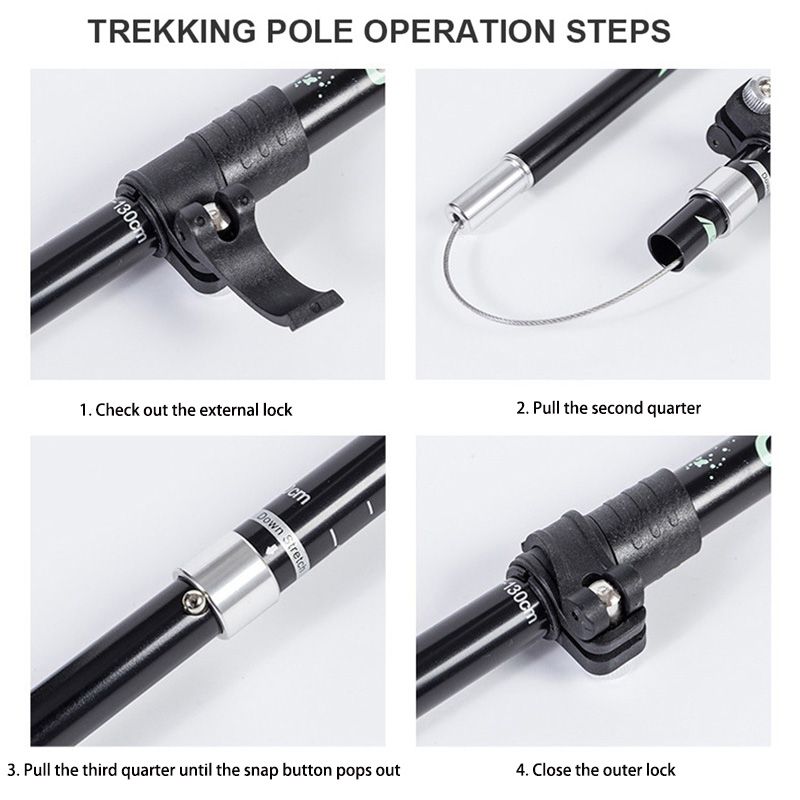 TREKKING POLE OPERATION STEPS

130cm

1. Check out the external lock

2. Pull the second quarter

cm

Down Stretch

3. Pull the third quarter until the snap button pops out

130cm

4. Close the outer lock