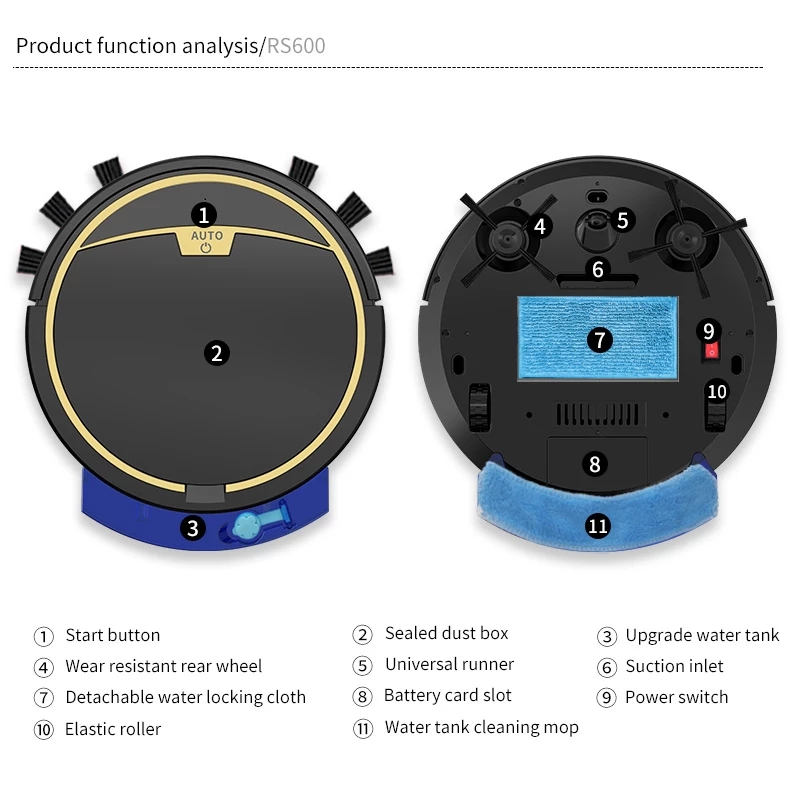 Product function analysis/RS600

1

AUTO

2

3

4

5

6

7

9

10

8

11

① Start button
② Sealed dust box
③ Upgrade water tank
④ Wear resistant rear wheel
⑤ Universal runner
⑥ Suction inlet
⑦ Detachable water locking cloth
⑧ Battery card slot
⑨ Power switch
⑩ Elastic roller
⑪ Water tank cleaning mop