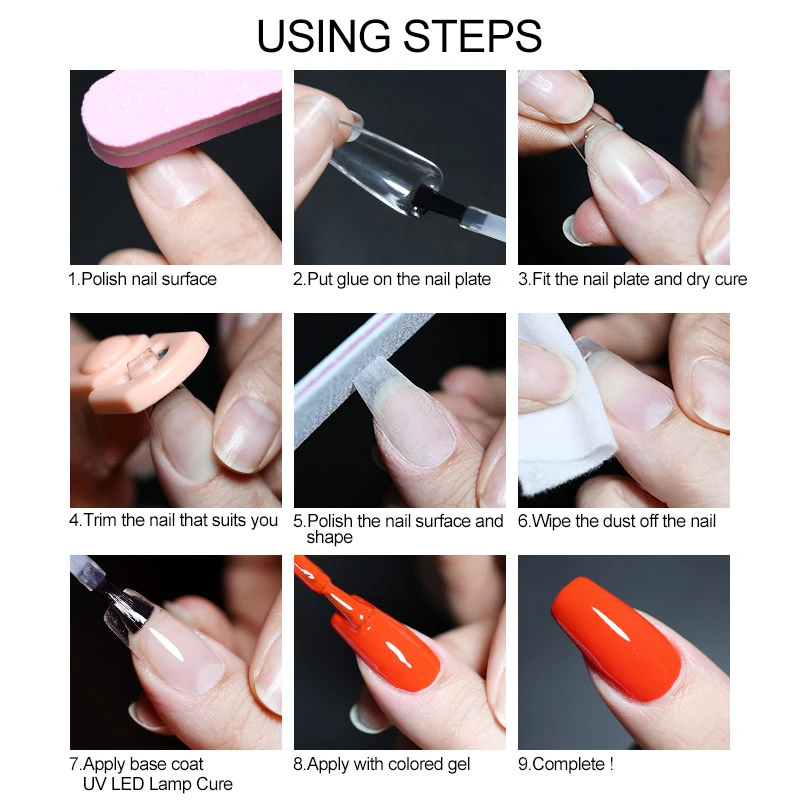 USING STEPS

1.Polish nail surface

2.Put glue on the nail plate

3.Fit the nail plate and dry cure

4.Trim the nail that suits you

5.Polish the nail surface and shape

6.Wipe the dust off the nail

7.Apply base coat
UV LED Lamp Cure

8.Apply with colored gel

9.Complete !