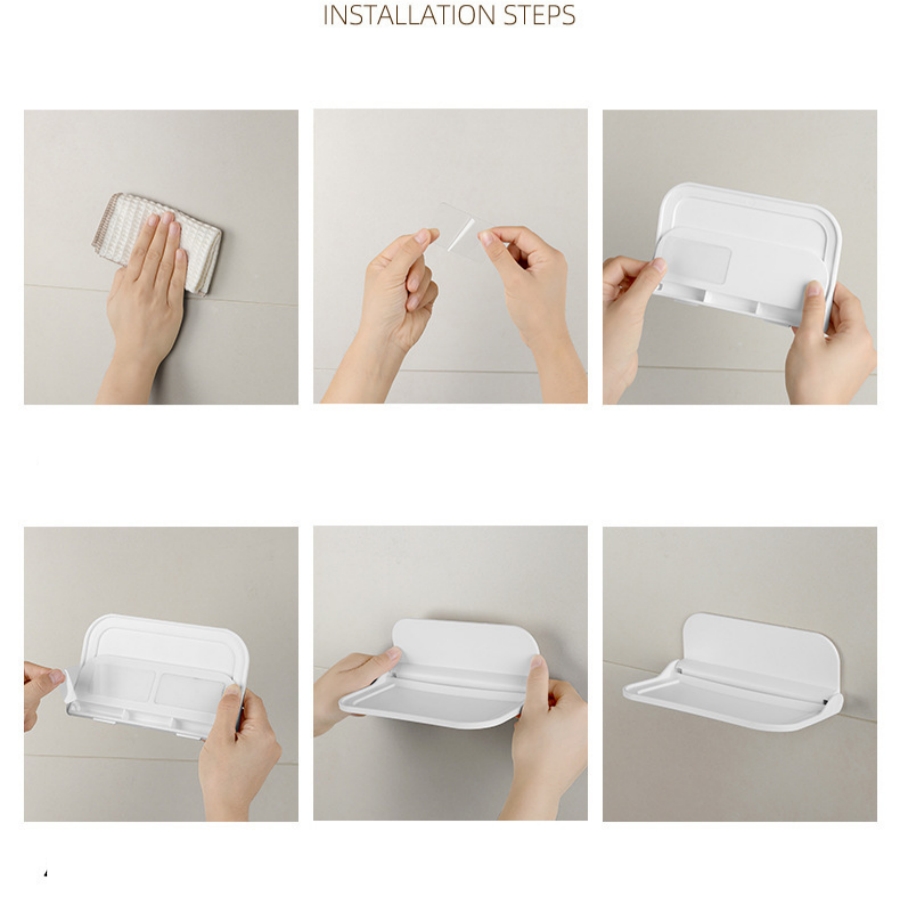 INSTALLATION STEPS