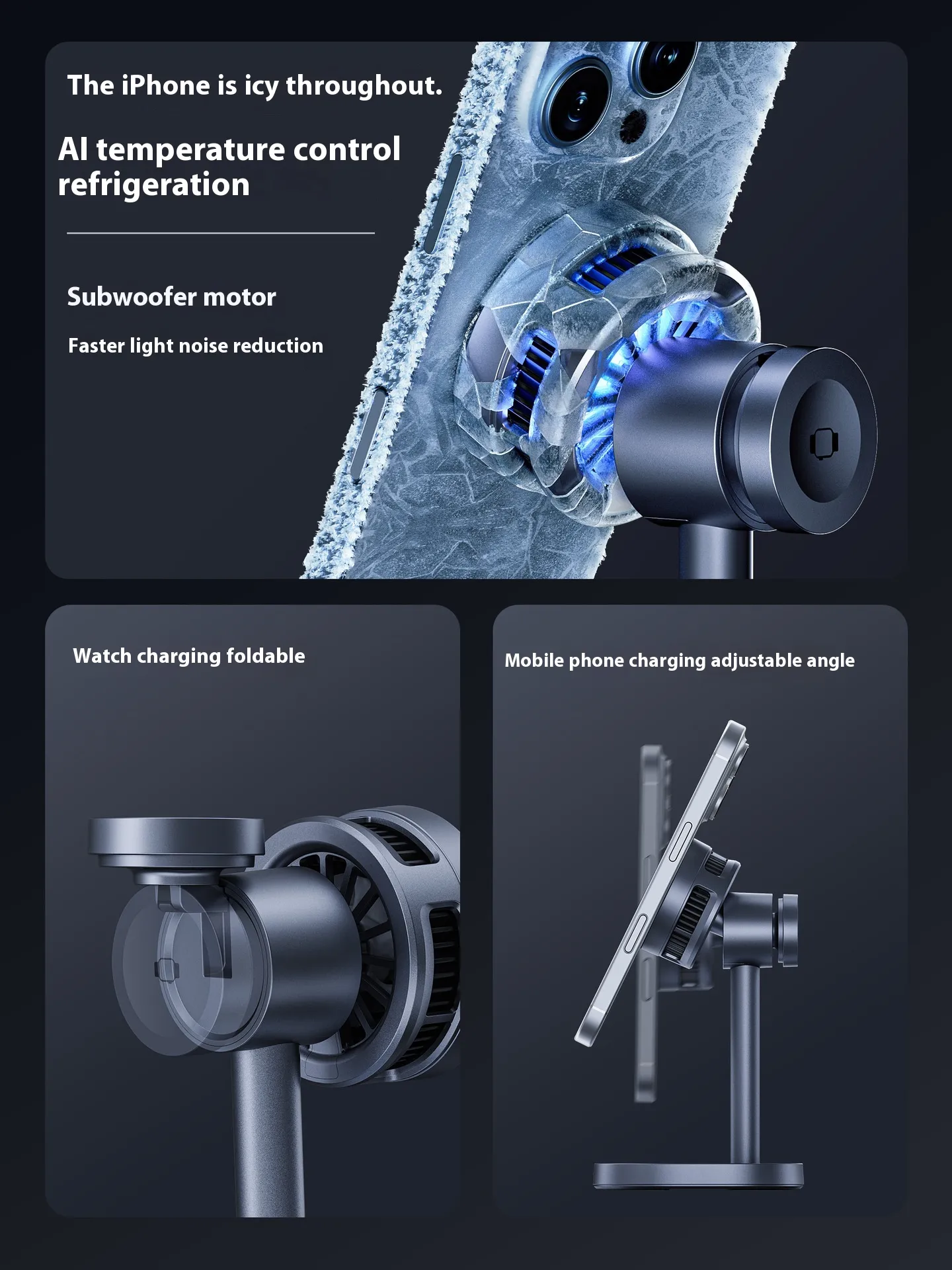 The iPhone is icy throughout.

AI temperature control refrigeration

Subwoofer motor

Faster light noise reduction

Watch charging foldable

Mobile phone charging adjustable angle