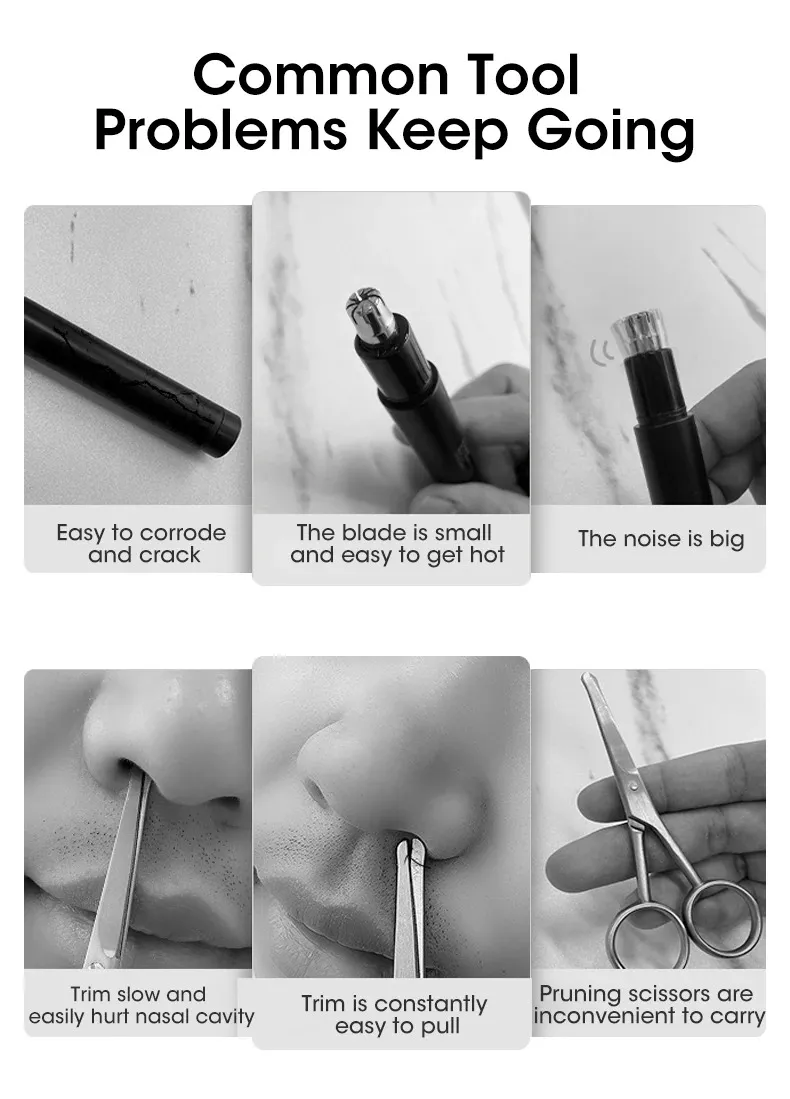 Common Tool
Problems Keep Going

Easy to corrode and crack

The blade is small and easy to get hot

The noise is big

Trim slow and easily hurt nasal cavity

Trim is constantly easy to pull

Pruning scissors are inconvenient to carry