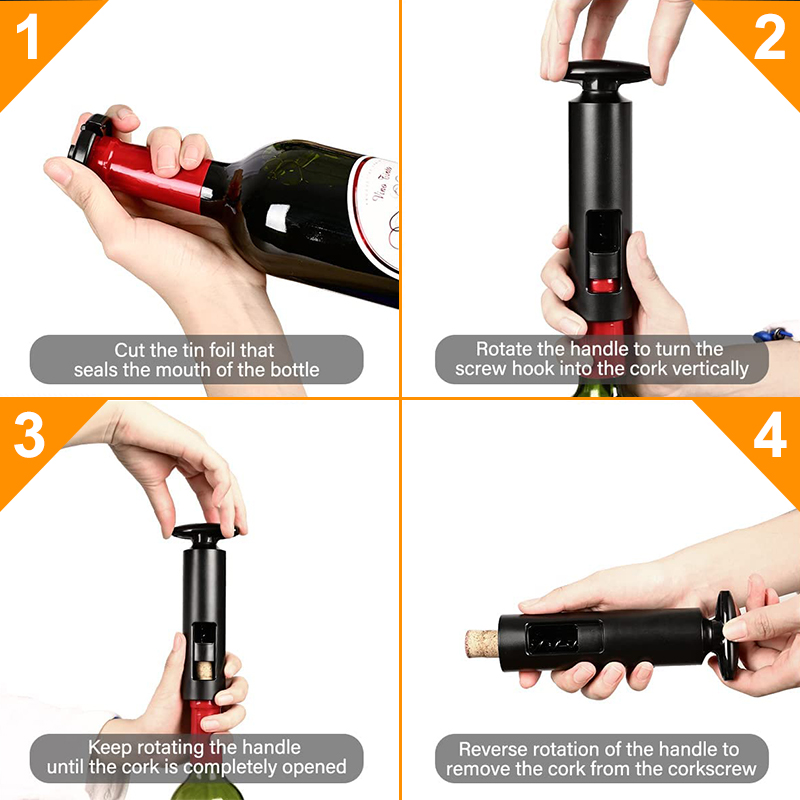 1

Cut the tin foil that seals the mouth of the bottle

2

Rotate the handle to turn the screw hook into the cork vertically

3

Keep rotating the handle until the cork is completely opened

4

Reverse rotation of the handle to remove the cork from the corkscrew