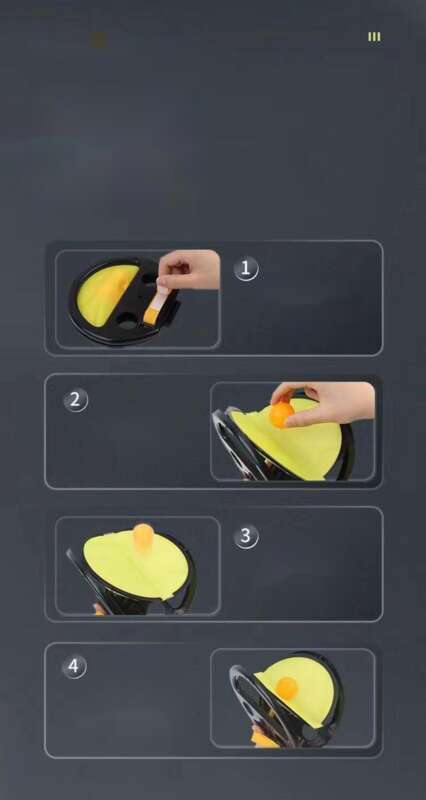 1

2

3

4