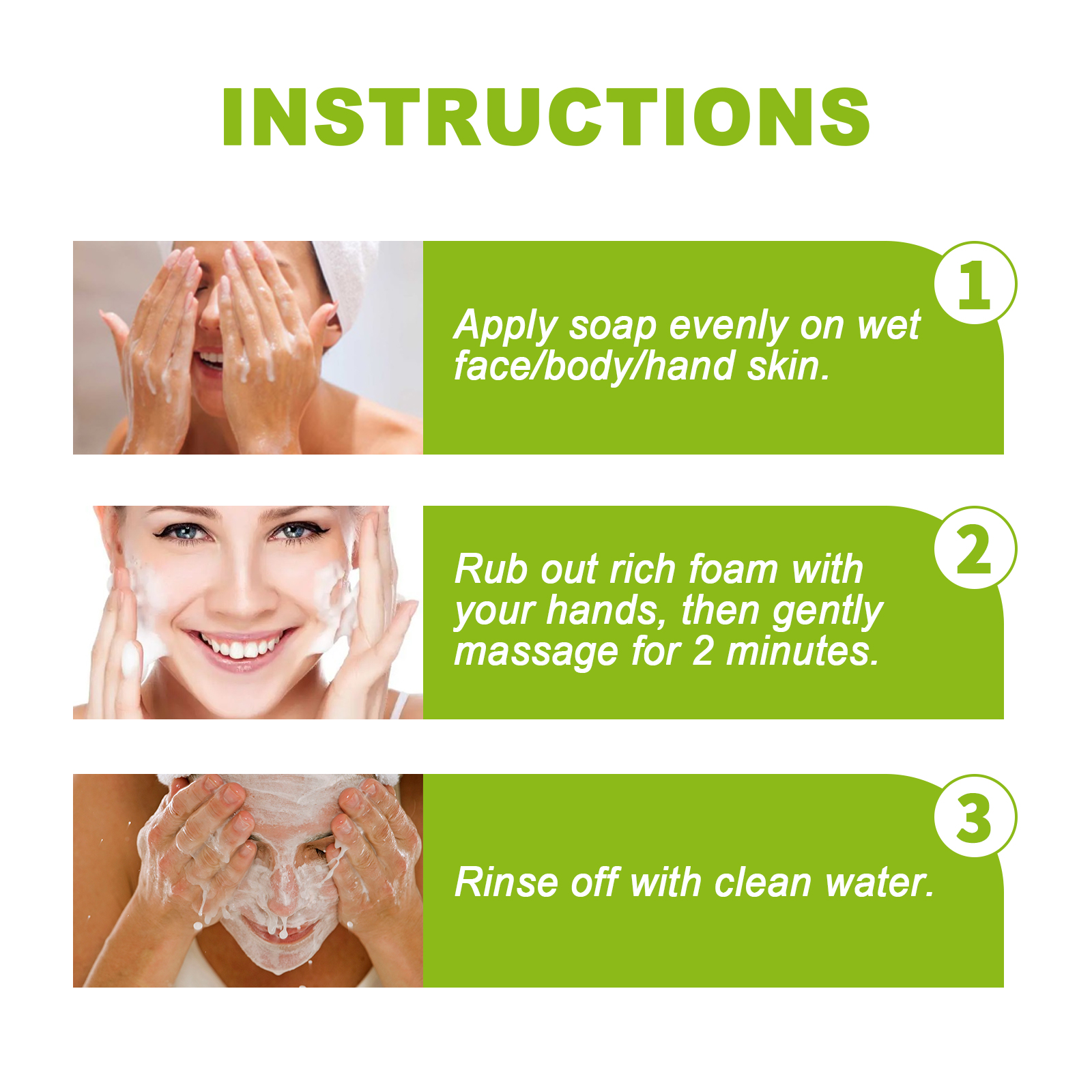 INSTRUCTIONS

1

Apply soap evenly on wet face/body/hand skin.

2

Rub out rich foam with your hands, then gently massage for 2 minutes.

3

Rinse off with clean water.