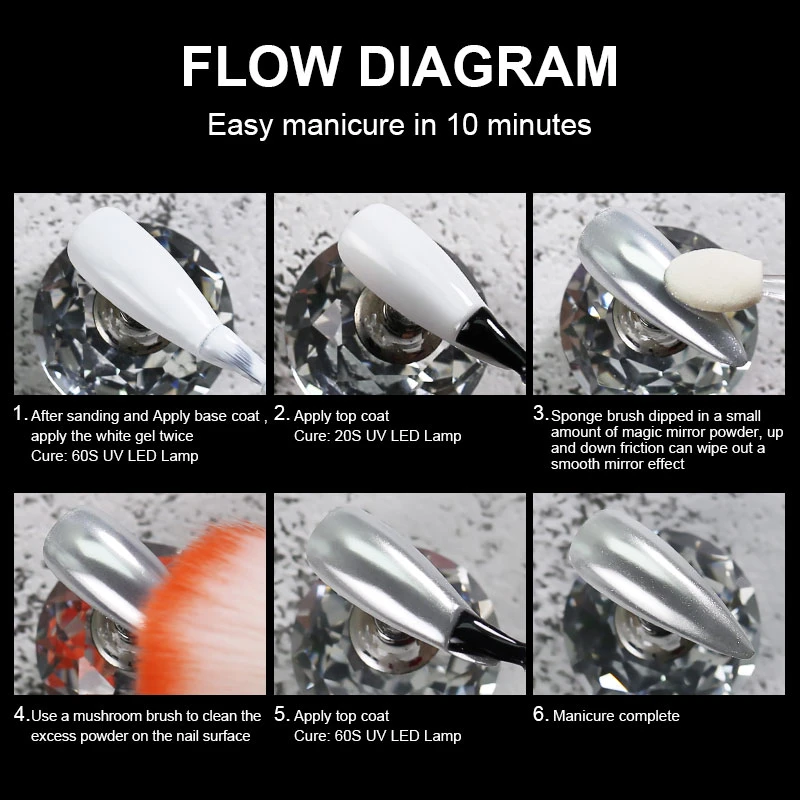 FLOW DIAGRAM

Easy manicure in 10 minutes

1. After sanding and Apply base coat , apply the white gel twice
Cure: 60S UV LED Lamp

2. Apply top coat
Cure: 20S UV LED Lamp

3. Sponge brush dipped in a small amount of magic mirror powder, up and down friction can wipe out a smooth mirror effect

4. Use a mushroom brush to clean the excess powder on the nail surface

5. Apply top coat
Cure: 60S UV LED Lamp

6. Manicure complete