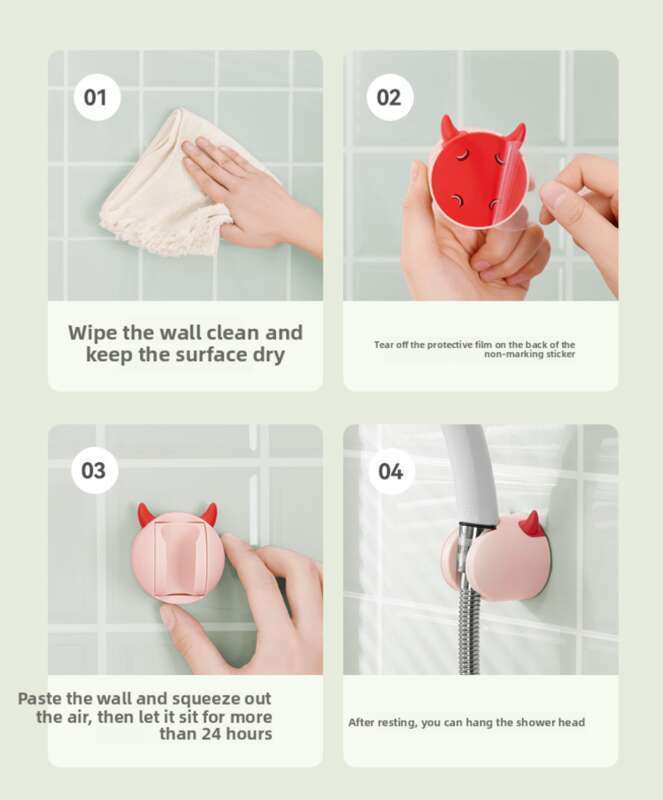 01

Wipe the wall clean and keep the surface dry

02

Tear off the protective film on the back of the non-marking sticker

03

Paste the wall and squeeze out the air, then let it sit for more than 24 hours

04

After resting, you can hang the shower head