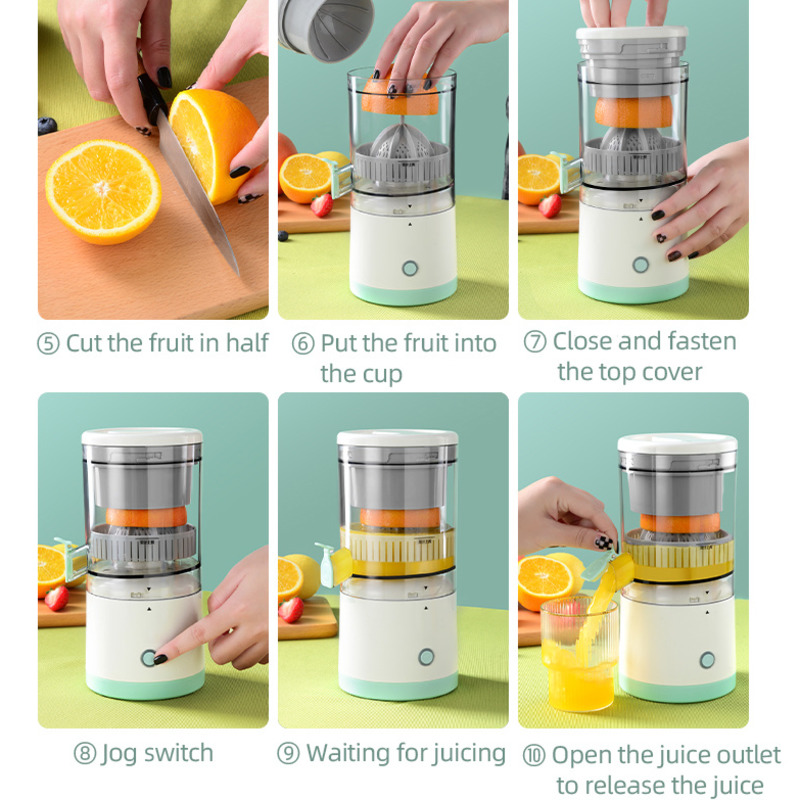 ⑤ Cut the fruit in half

⑥ Put the fruit into the cup

⑦ Close and fasten the top cover

⑧ Jog switch

⑨ Waiting for juicing

⑩ Open the juice outlet to release the juice