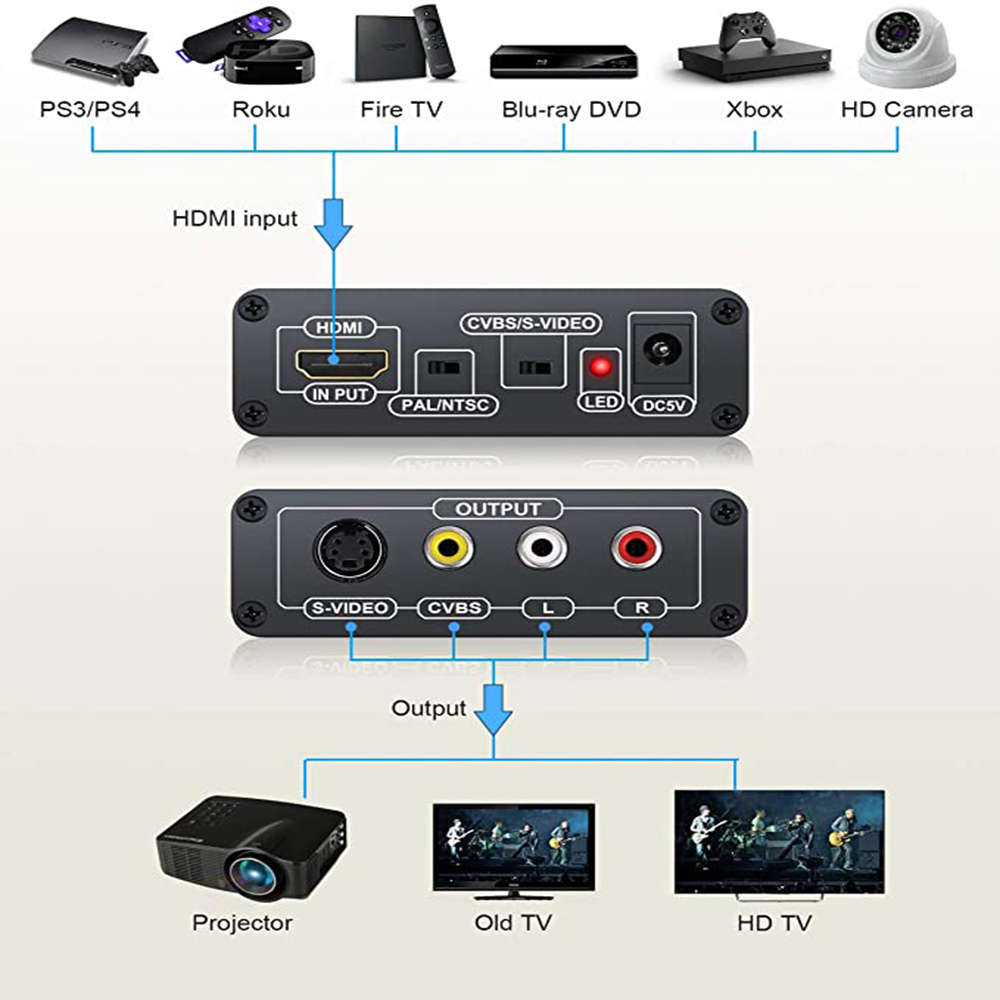 PS3/PS4
Roku
Fire TV
Blu-ray DVD
Xbox
HD Camera

HDMI input

HDMI
IN PUT
PAL/NTSC
CVBS/S-VIDEO
LED
DC5V

OUTPUT
S-VIDEO
CVBS
L
R

Output

Projector
Old TV
HD TV