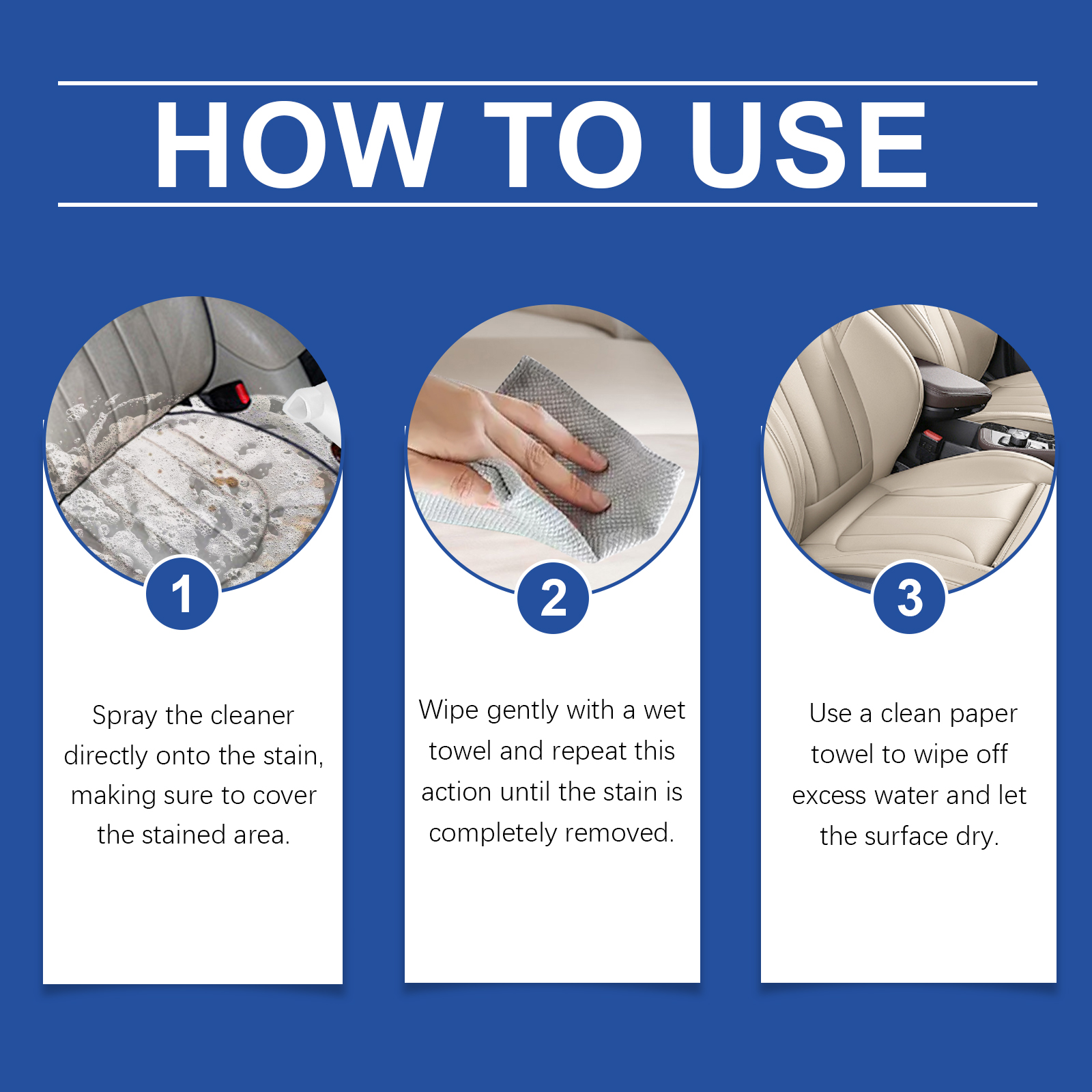 HOW TO USE

1

Spray the cleaner directly onto the stain, making sure to cover the stained area.

2

Wipe gently with a wet towel and repeat this action until the stain is completely removed.

3

Use a clean paper towel to wipe off excess water and let the surface dry.