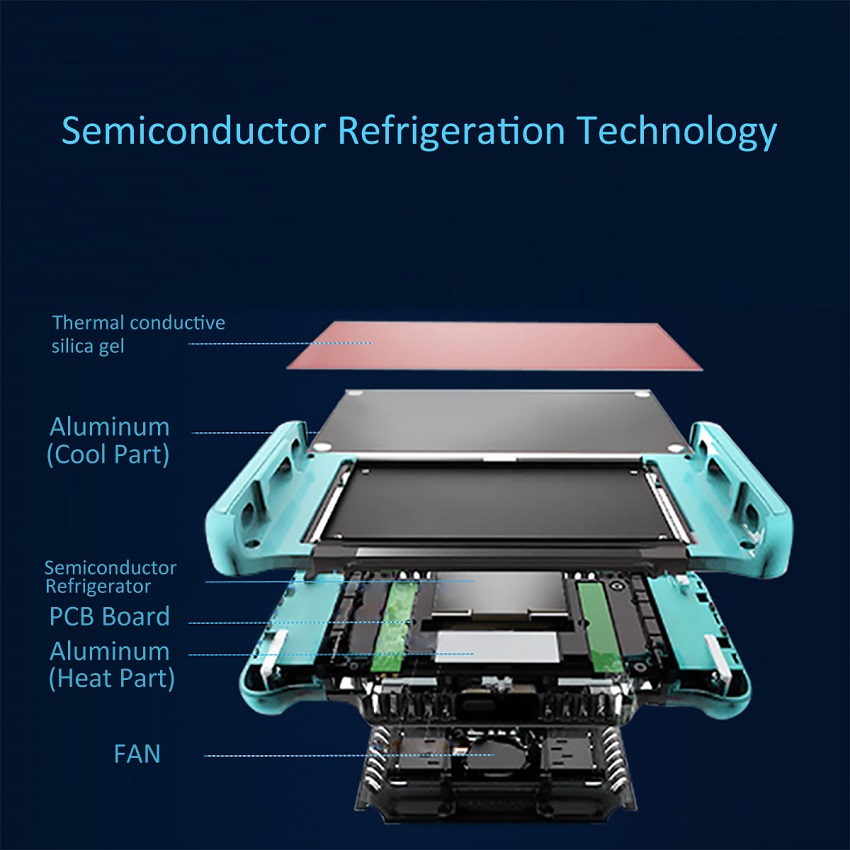 Semiconductor Refrigeration Technology

Thermal conductive silica gel

Aluminum (Cool Part)

Semiconductor Refrigerator

PCB Board

Aluminum (Heat Part)

FAN