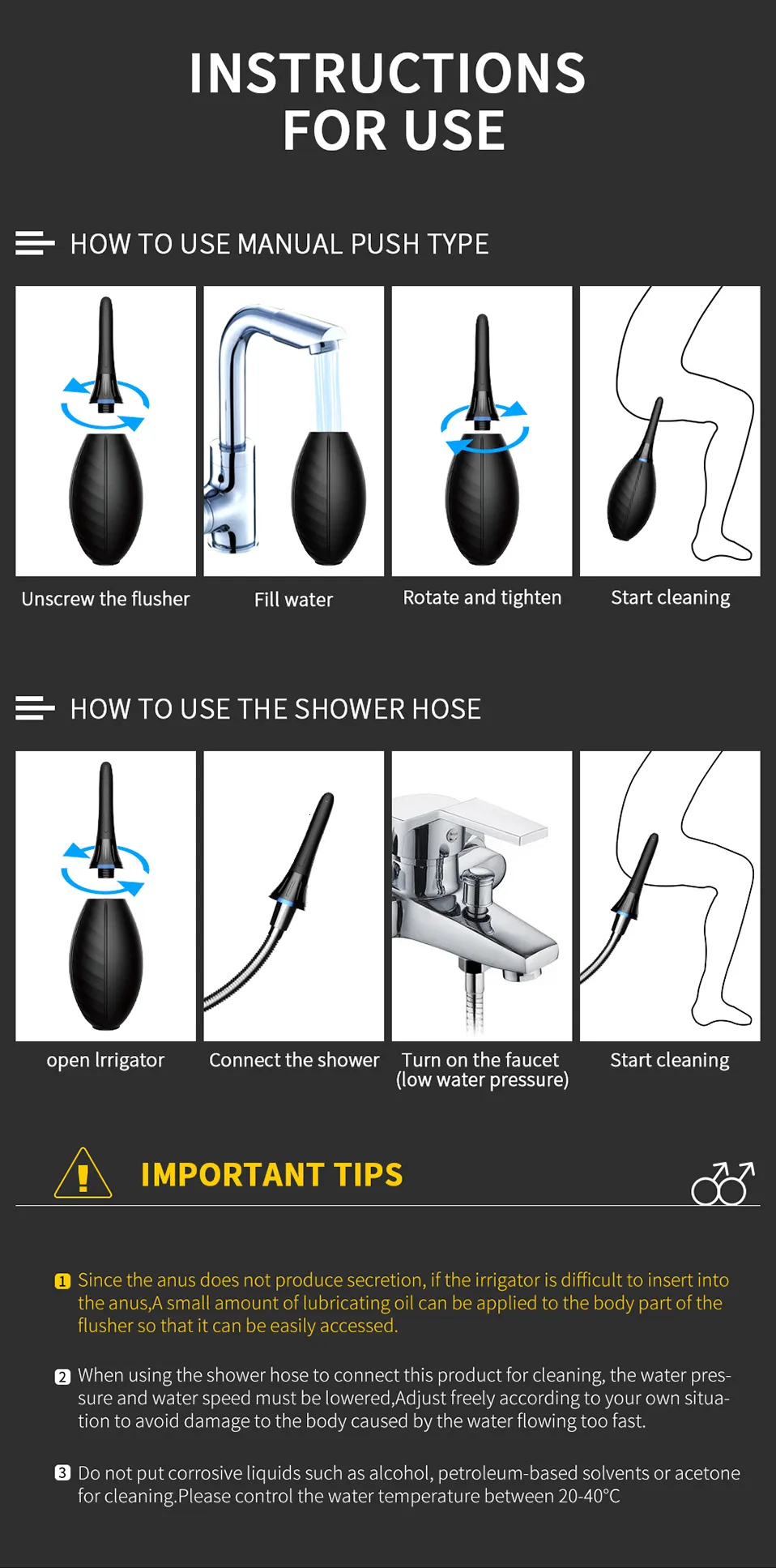 INSTRUCTIONS FOR USE

HOW TO USE MANUAL PUSH TYPE

Unscrew the flusher

Fill water

Rotate and tighten

Start cleaning

HOW TO USE THE SHOWER HOSE

open Irrigator

Connect the shower

Turn on the faucet (low water pressure)

Start cleaning

IMPORTANT TIPS

1 Since the anus does not produce secretion, if the irrigator is difficult to insert into the anus,A small amount of lubricating oil can be applied to the body part of the flusher so that it can be easily accessed.

2 When using the shower hose to connect this product for cleaning, the water pressure and water speed must be lowered,Adjust freely according to your own situation to avoid damage to the body caused by the water flowing too fast.

3 Do not put corrosive liquids such as alcohol, petroleum-based solvents or acetone for cleaning.Please control the water temperature between 20-40°C