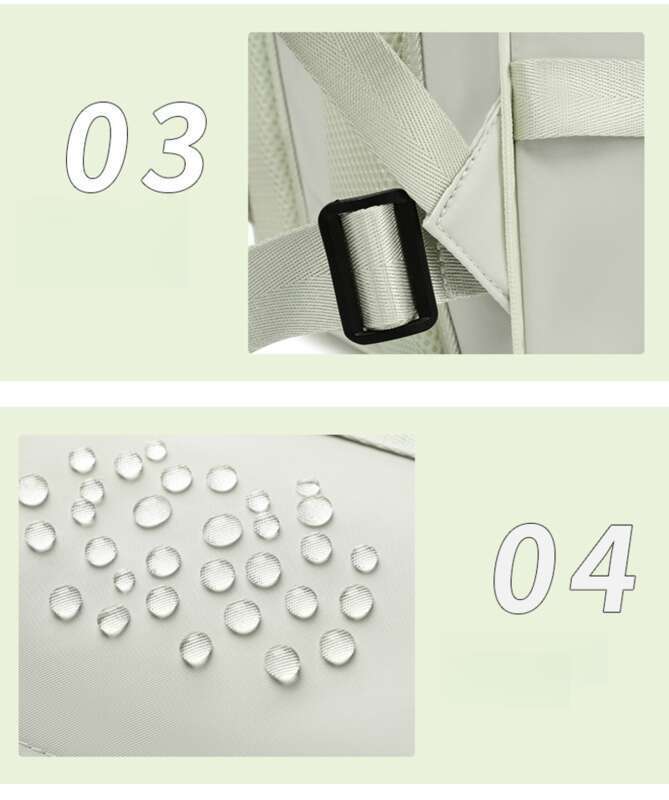 03

04