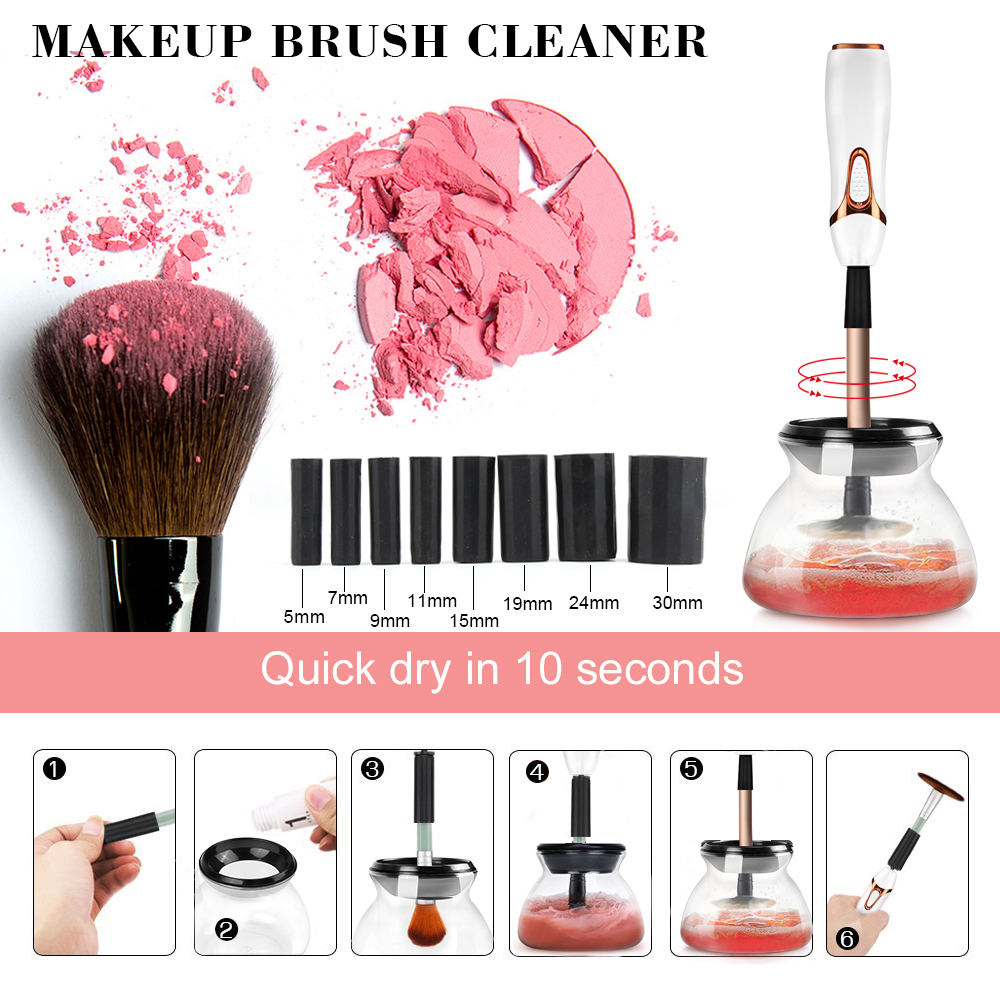 MAKEUP BRUSH CLEANER

5mm
7mm
9mm
11mm
15mm
19mm
24mm
30mm

Quick dry in 10 seconds

❶
❷
❸
❹
❺
❻